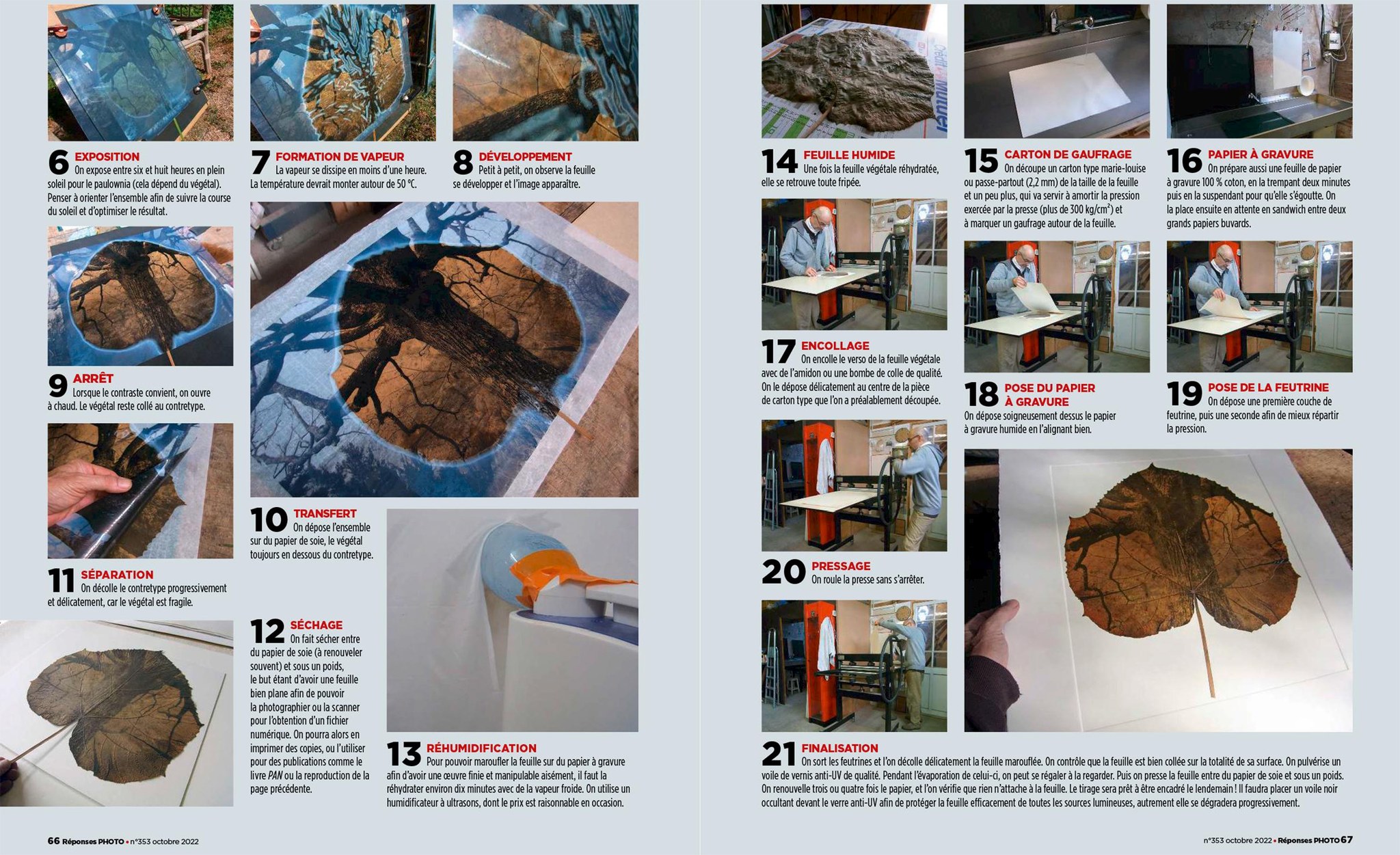 6 EXPOSITION
On expose entre six et huit heures en plein soleil pour le paulownia (cela dépend du végétal). Penser à orienter l'ensemble afin de suivre la course du soleil et d'optimiser le résultat.

7 FORMATION DE VAPEUR
La vapeur se dissipe en moins d'une heure. La température devrait monter autour de 50 °C.

8 DÉVELOPPEMENT
Petit à petit, on observe la feuille se développer et l'image apparaître.

9 ARRÊT
Lorsque le contraste convient, on ouvre à chaud. Le végétal reste collé au contretype.

10 TRANSFERT
On dépose l'ensemble sur du papier de soie, le végétal toujours en dessous du contretype.

11 SÉPARATION
On décolle le contretype progressivement et délicatement, car le végétal est fragile.

12 SÉCHAGE
On fait sécher entre du papier de soie (à renouveler souvent) et sous un poids, le but étant d'avoir une feuille bien plane afin de pouvoir la photographier ou la scanner pour l'obtention d'un fichier numérique. On pourra alors en imprimer des copies, ou l'utiliser pour des publications comme le livre PAN ou la reproduction de la page précédente.

13 RÉHUMIDIFICATION
Pour pouvoir maroufler la feuille sur du papier à gravure afin d'avoir une œuvre finie et manipulable aisément, il faut la réhydrater environ dix minutes avec de la vapeur froide. On utilise un humidificateur à ultrasons, dont le prix est raisonnable en occasion.

66 Réponses PHOTO • n°353 octobre 2022

Crédit Mutuel

14 FEUILLE HUMIDE
Une fois la feuille végétale réhydratée, elle se retrouve toute fripée.

15 CARTON DE GAUFRAGE
On découpe un carton type marie-louise ou passe-partout (2,2 mm) de la taille de la feuille et un peu plus, qui va servir à amortir la pression exercée par la presse (plus de 300 kg/cm$^2$) et à marquer un gaufrage autour de la feuille.

16 PAPIER À GRAVURE
On prépare aussi une feuille de papier à gravure 100 % coton, en la trempant deux minutes puis en la suspendant pour qu'elle s'égoutte. On la place ensuite en attente en sandwich entre deux grands papiers buvards.

17 ENCOLLAGE
On encolle le verso de la feuille végétale avec de l'amidon ou une bombe de colle de qualité. On le dépose délicatement au centre de la pièce de carton type que l'on a préalablement découpée.

18 POSE DU PAPIER À GRAVURE
On dépose soigneusement dessus le papier à gravure humide en l'alignant bien.

19 POSE DE LA FEUTRINE
On dépose une première couche de feutrine, puis une seconde afin de mieux répartir la pression.

20 PRESSAGE
On roule la presse sans s'arrêter.

21 FINALISATION
On sort les feutrines et l'on décolle délicatement la feuille marouflée. On contrôle que la feuille est bien collée sur la totalité de sa surface. On pulvérise un voile de vernis anti-UV de qualité. Pendant l'évaporation de celui-ci, on peut se régaler à la regarder. Puis on presse la feuille entre du papier de soie et sous un poids. On renouvelle trois ou quatre fois le papier, et l'on vérifie que rien n'attache à la feuille. Le tirage sera prêt à être encadré le lendemain ! Il faudra placer un voile noir occultant devant le verre anti-UV afin de protéger la feuille efficacement de toutes les sources lumineuses, autrement elle se dégradera progressivement.

n°353 octobre 2022 • Réponses PHOTO 67